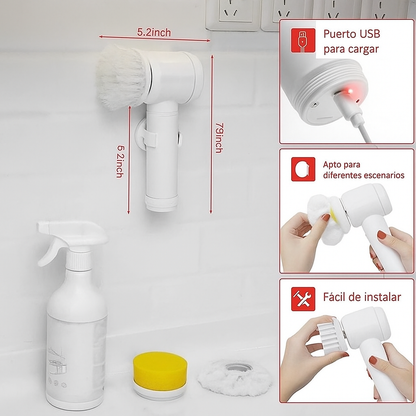 5.2inch

6.2inch

79inch

Puerto USB para cargar

Apto para diferentes escenarios

Fácil de instalar